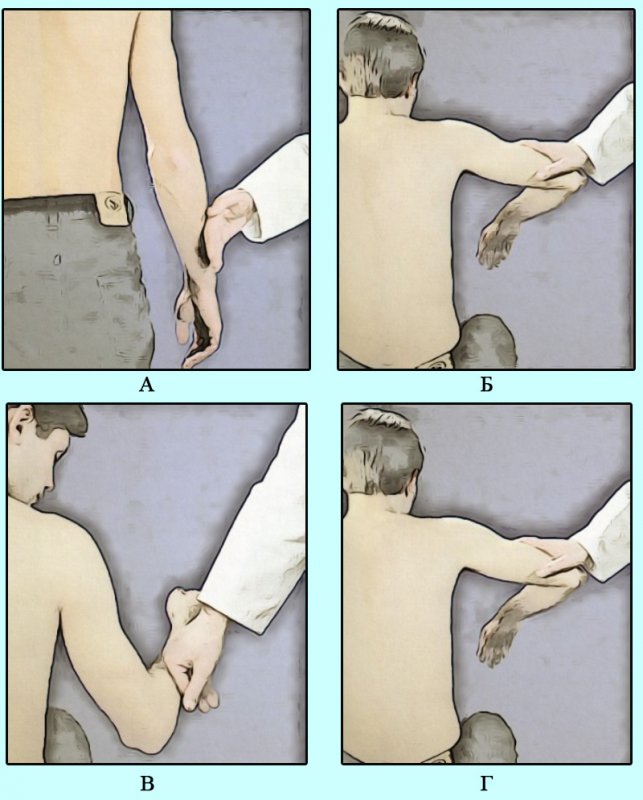 А

Б

В

Г