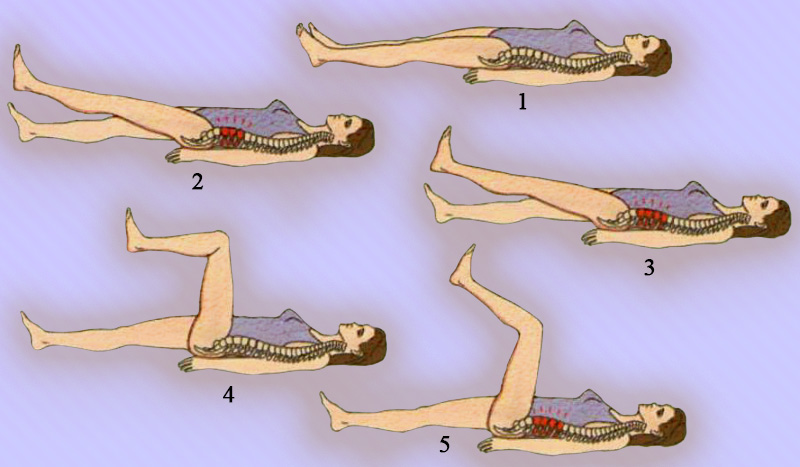 1

2

3

4

5