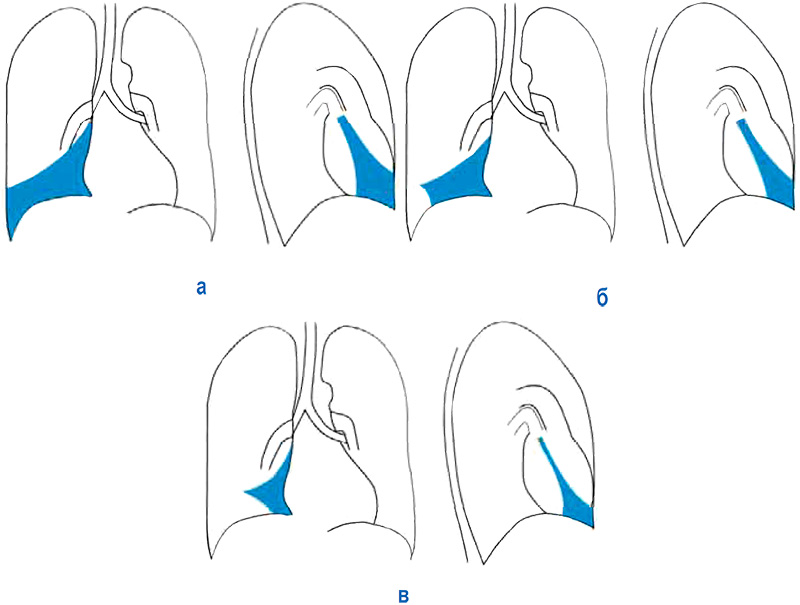 а

б

в